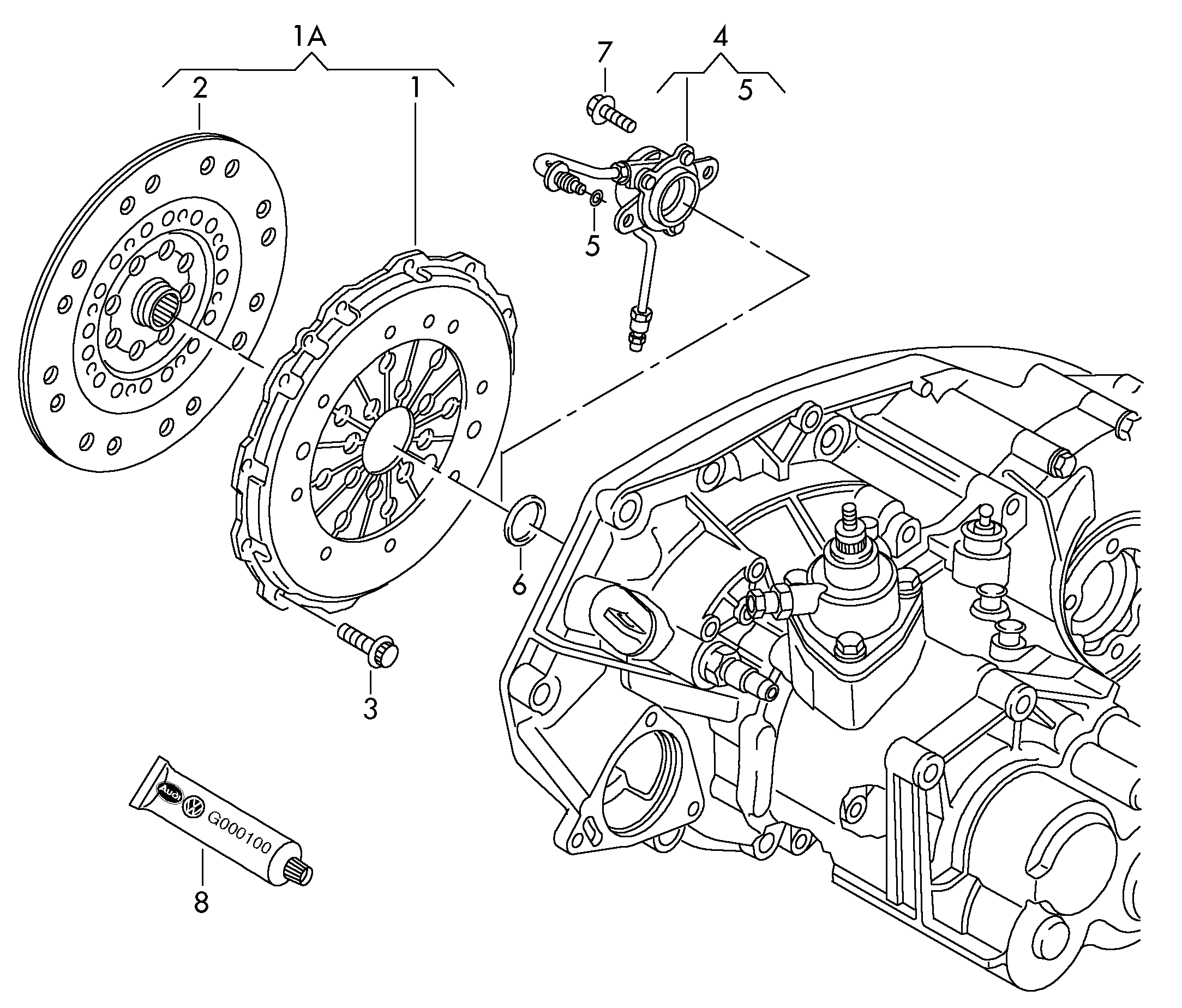 1A
2
1
7
4
5
5
6
3
Audi
VW
G000100
8