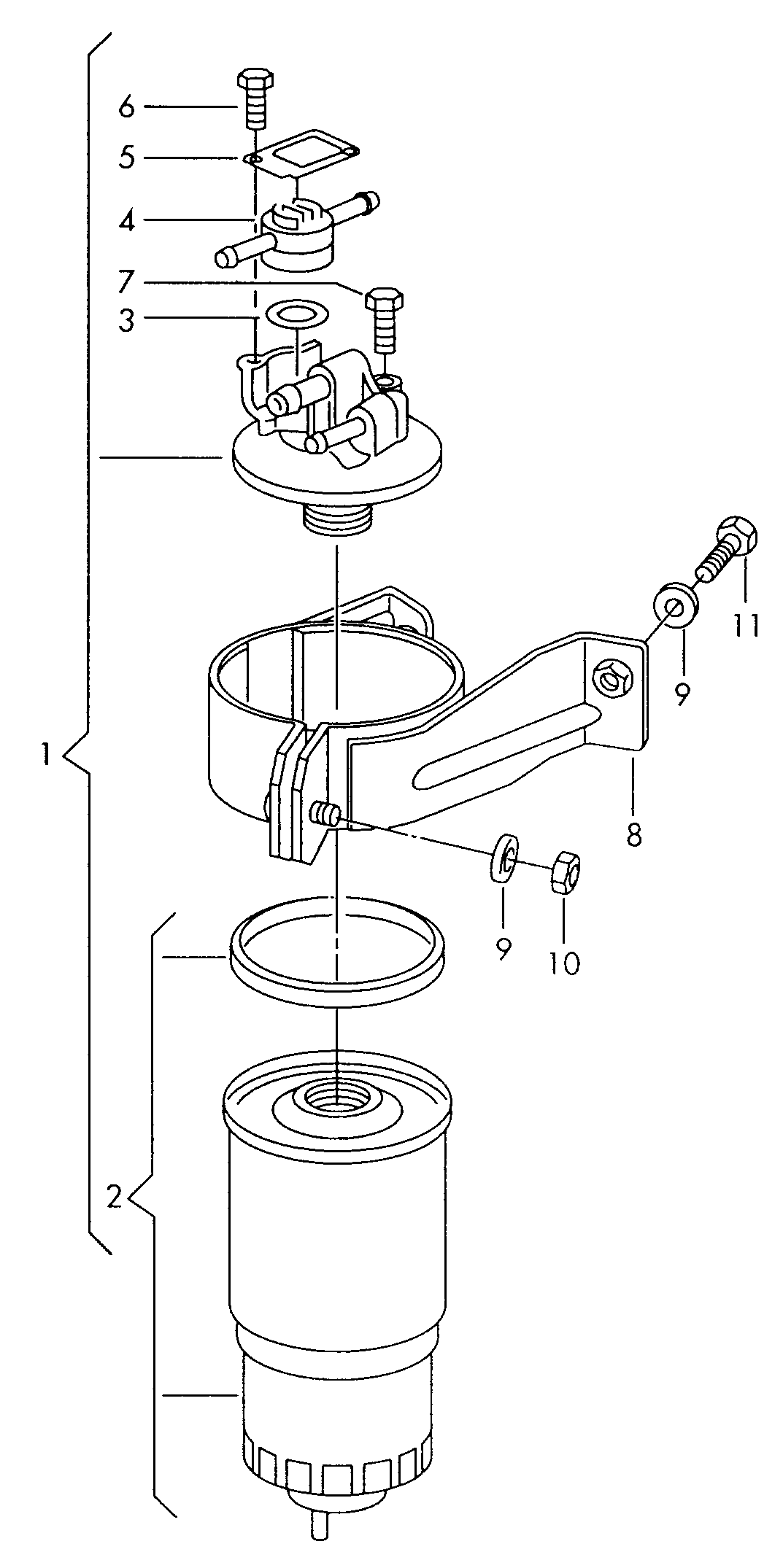 6
5
4
7
3
11
9
1
8
9
10
2